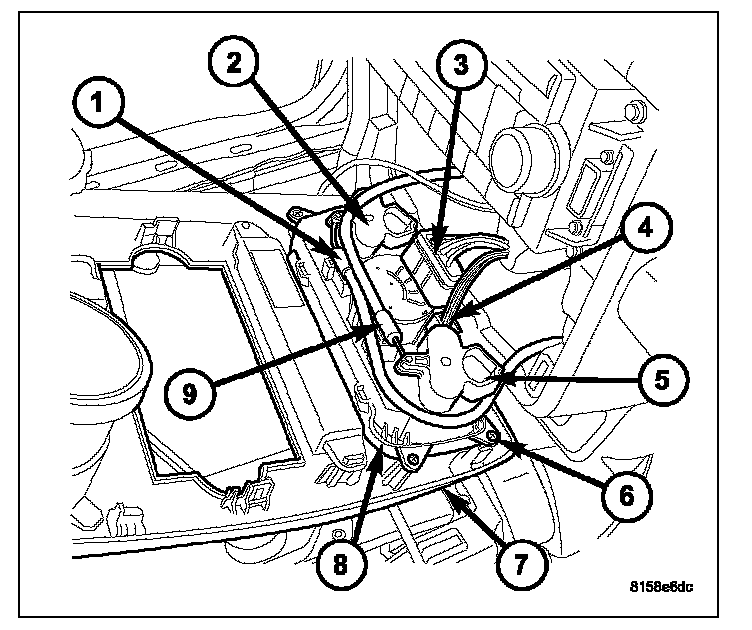 1
2
3
4
5
6
7
8
9
8158e6dc