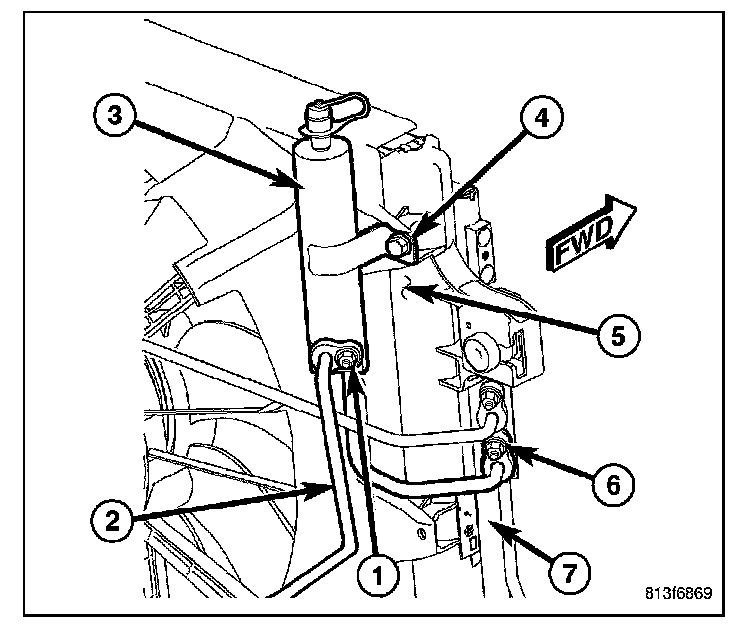 3
4
FWD
5
6
2
1
7
813f6869