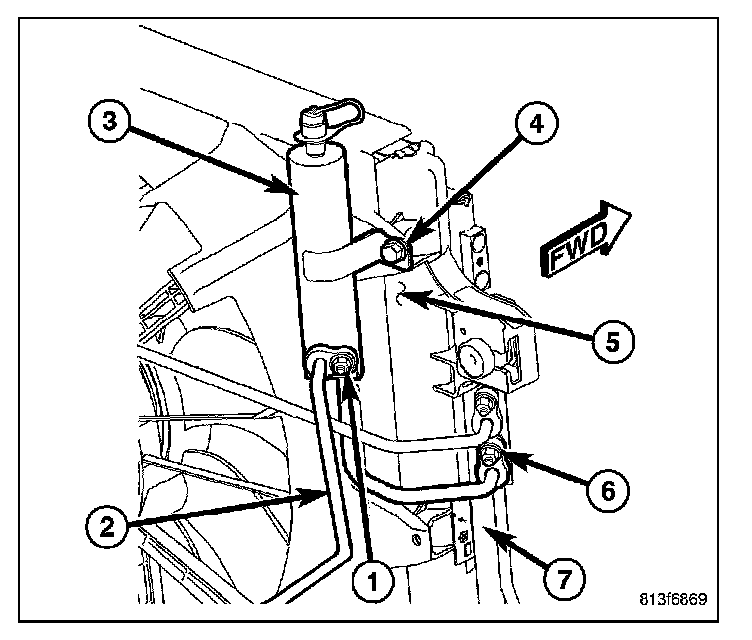 3
4
FWD
5
6
2
1
7
813f6869