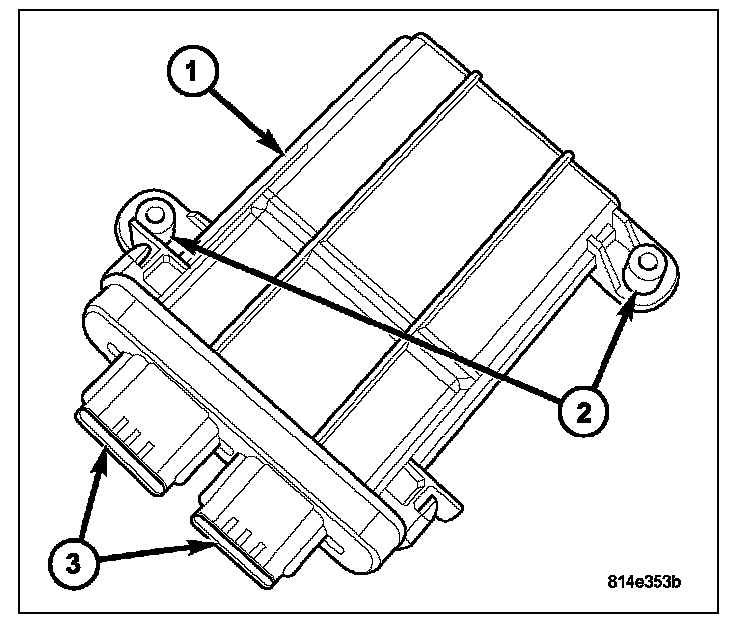 1
2
3
814e353b