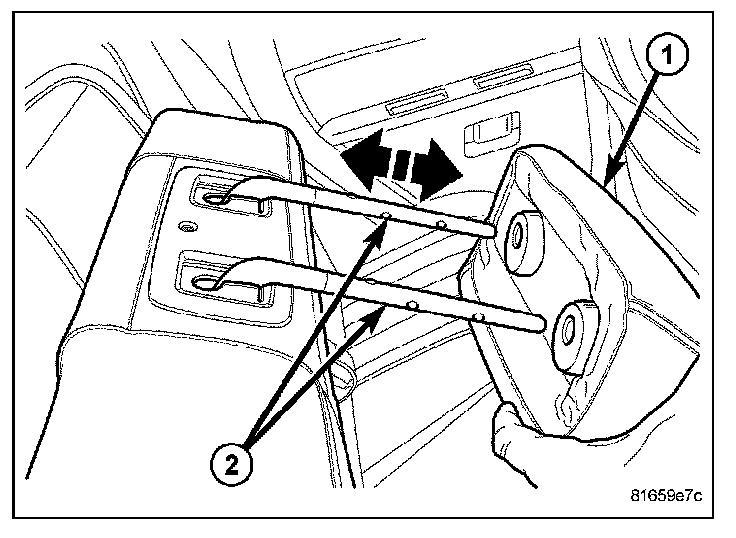 1

2

81659e7c