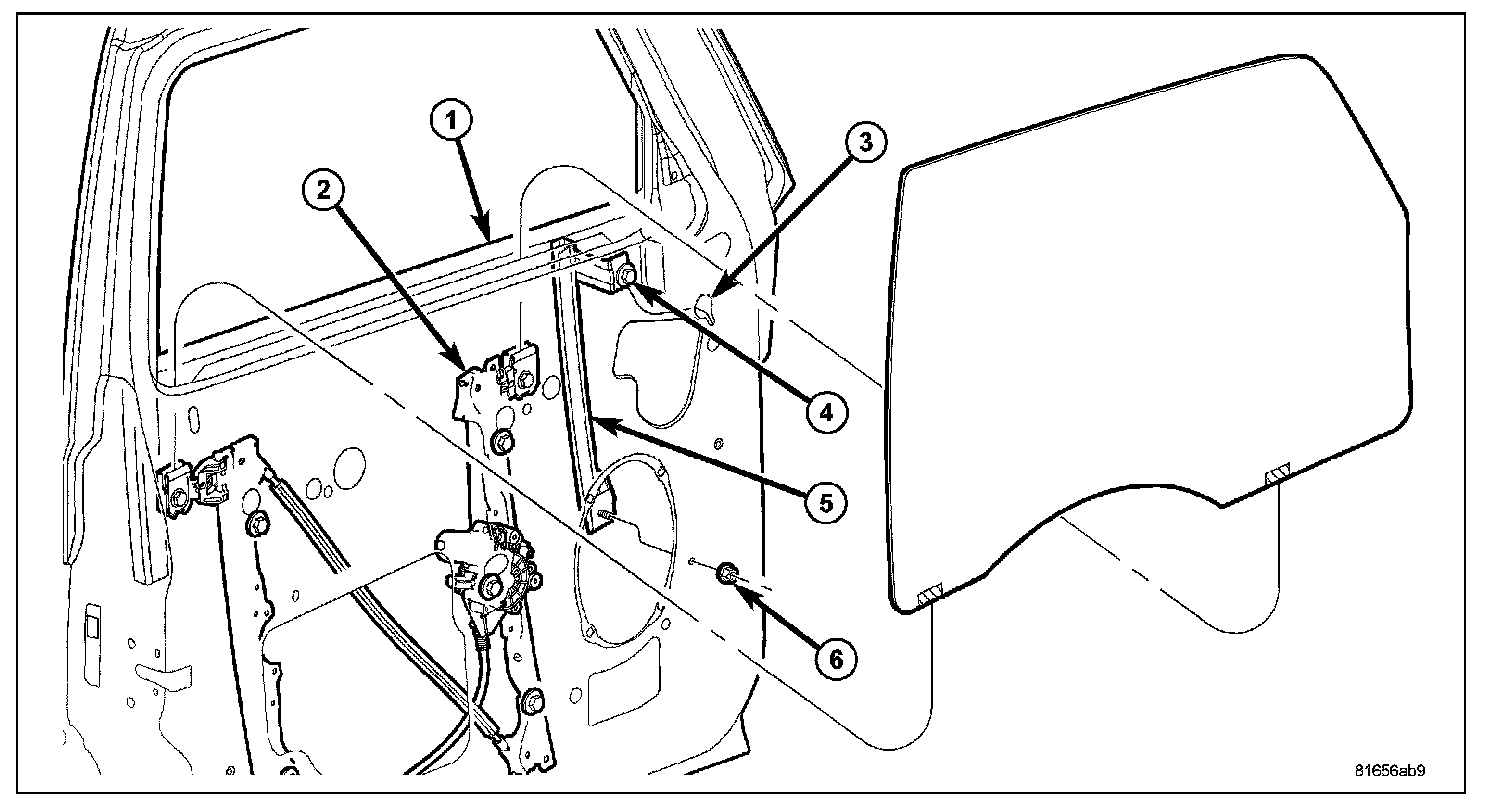 1
2
3
4
5
6
81656ab9