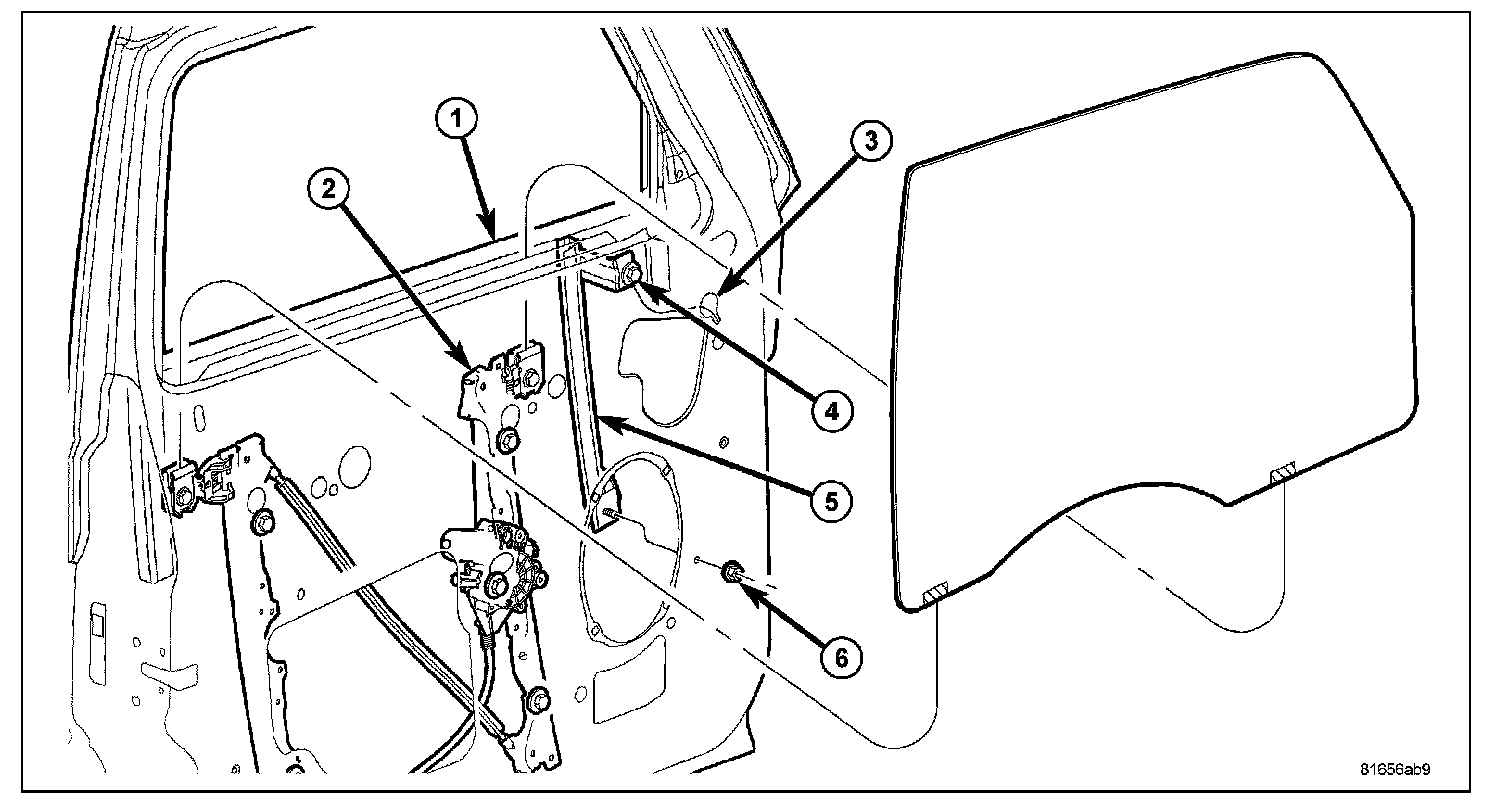 1
2
3
4
5
6
81656ab9