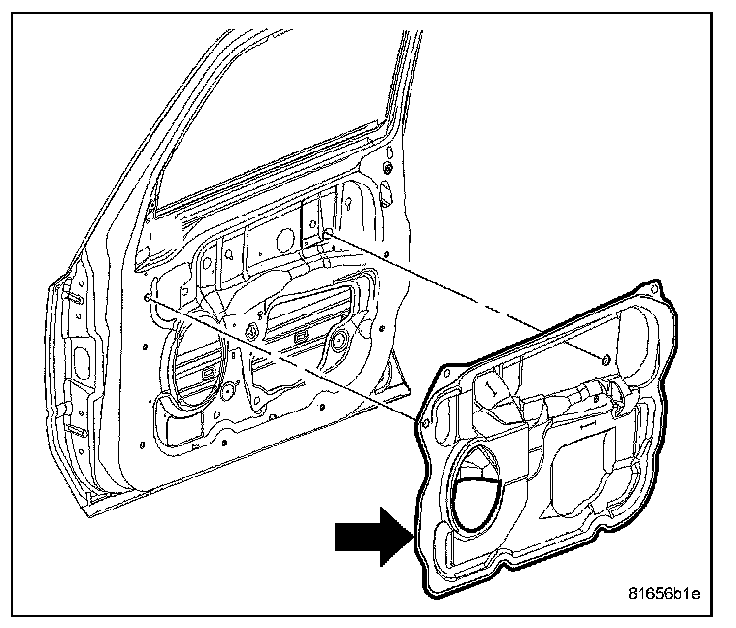 81656b1e