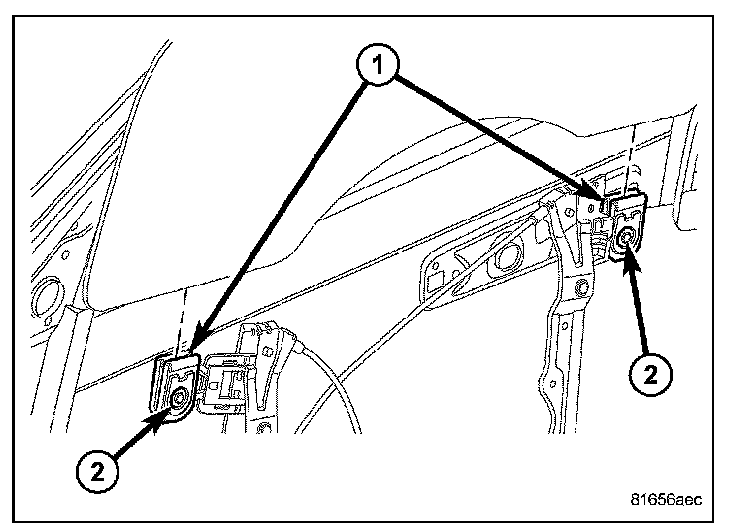 1
2
2
81656aec