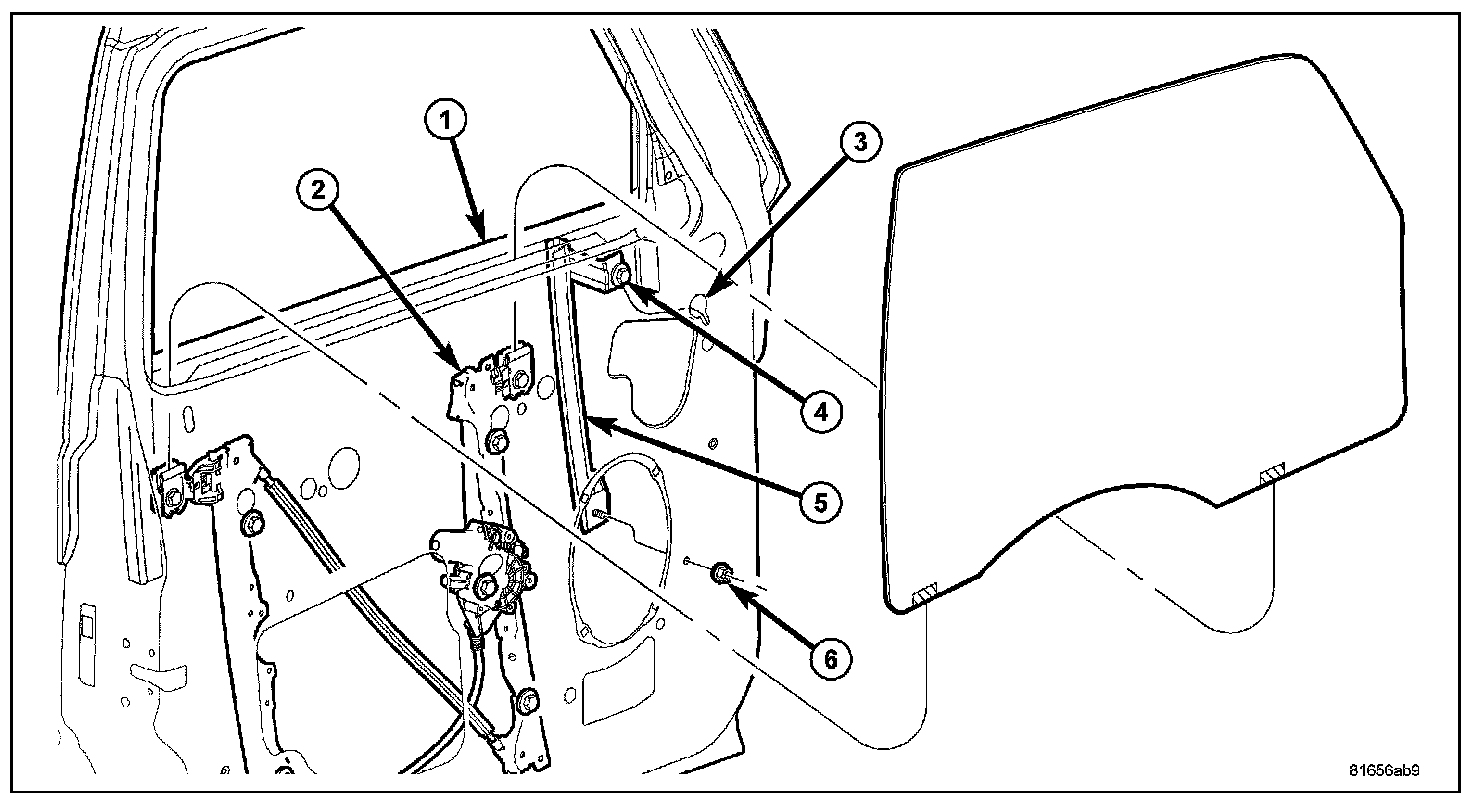 1
2
3
4
5
6
81656ab9