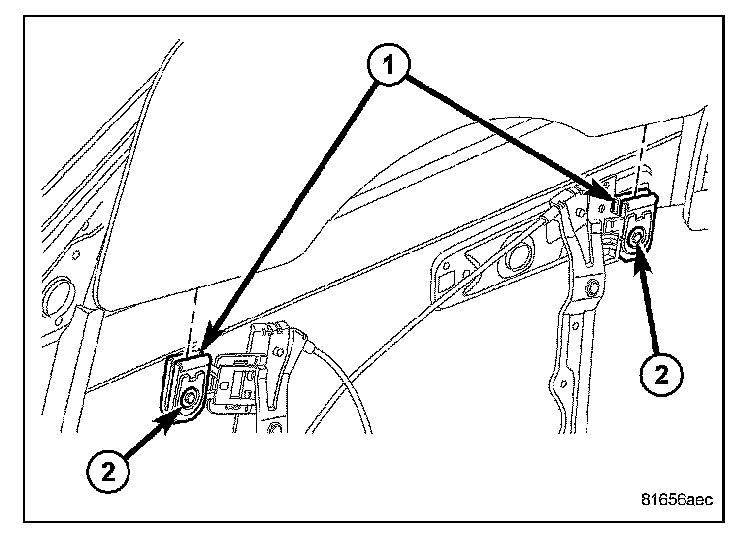 1

2

2

81656aec