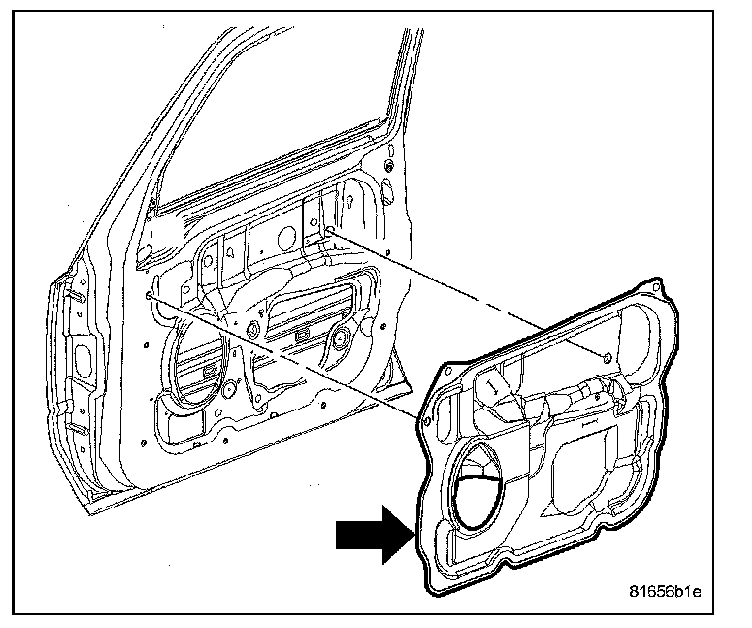 81656b1e