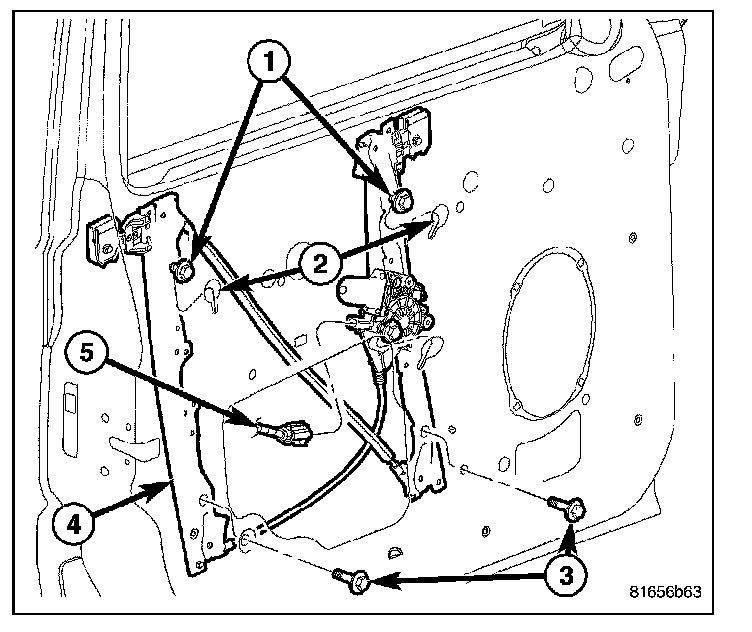 1
2
5
4
3
81656b63