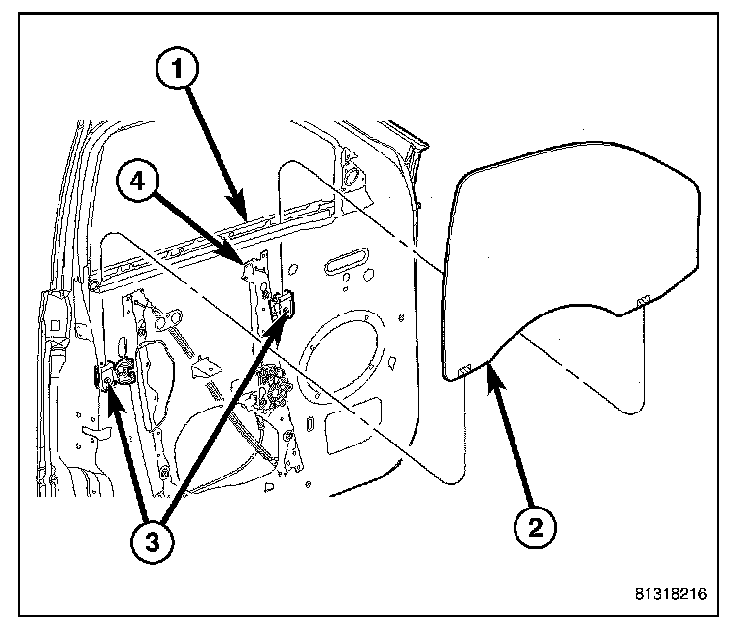 1
4
3
2
81318216