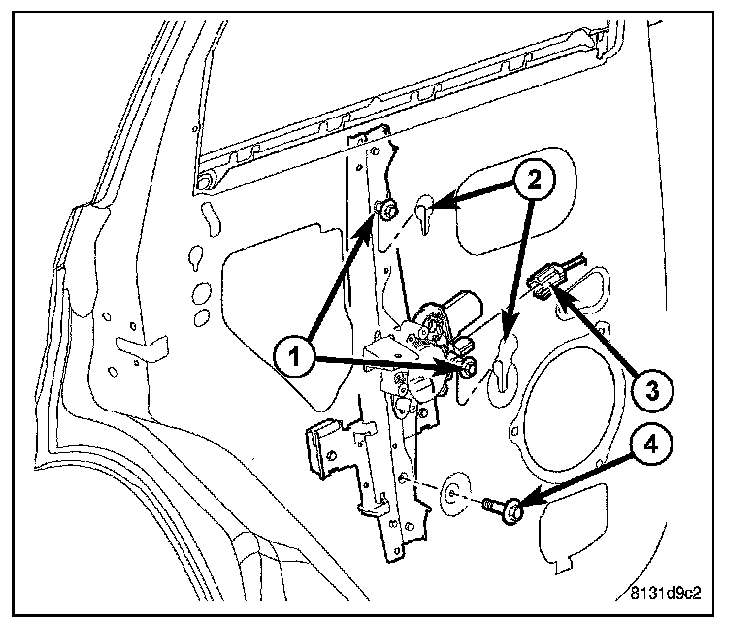 2
1
3
4
8131d9c2