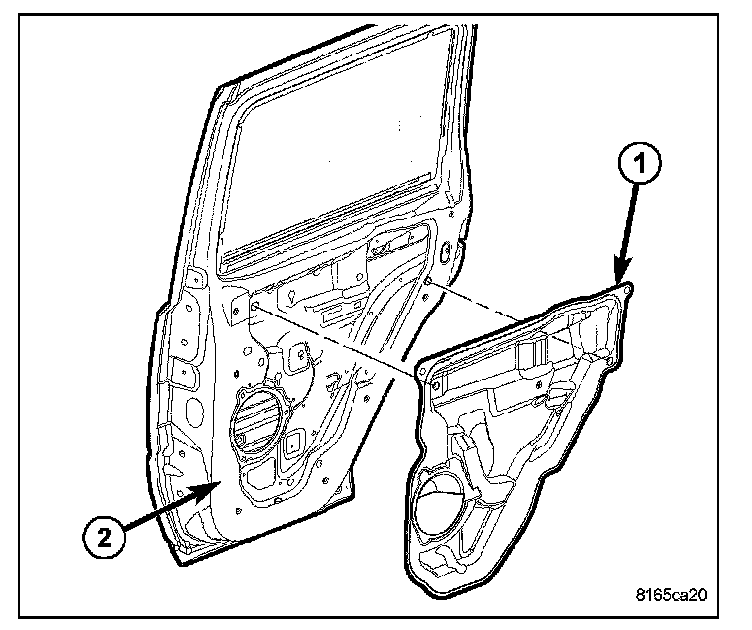 1
2
8165ca20