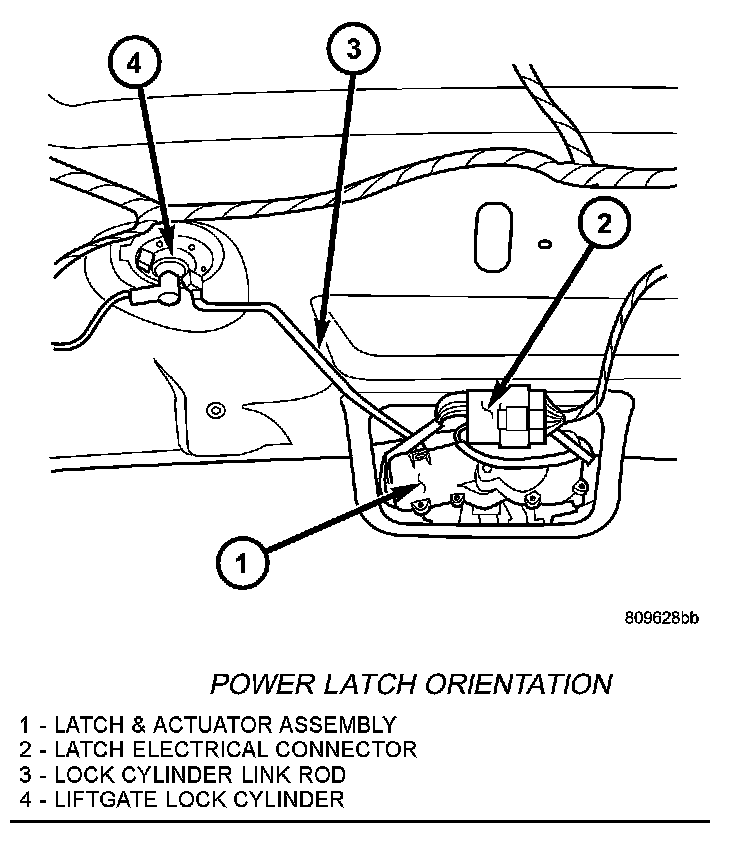 4

3

2

1

809628bb

POWER LATCH ORIENTATION

1 - LATCH & ACTUATOR ASSEMBLY
2 - LATCH ELECTRICAL CONNECTOR
3 - LOCK CYLINDER LINK ROD
4 - LIFTGATE LOCK CYLINDER