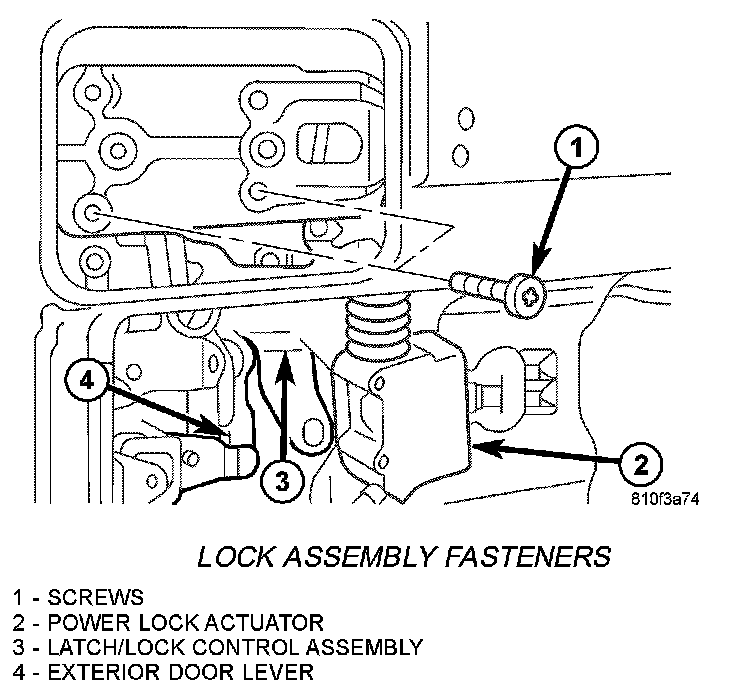 1
4
3
2
810f3a74

LOCK ASSEMBLY FASTENERS

1 - SCREWS
2 - POWER LOCK ACTUATOR
3 - LATCH/LOCK CONTROL ASSEMBLY
4 - EXTERIOR DOOR LEVER