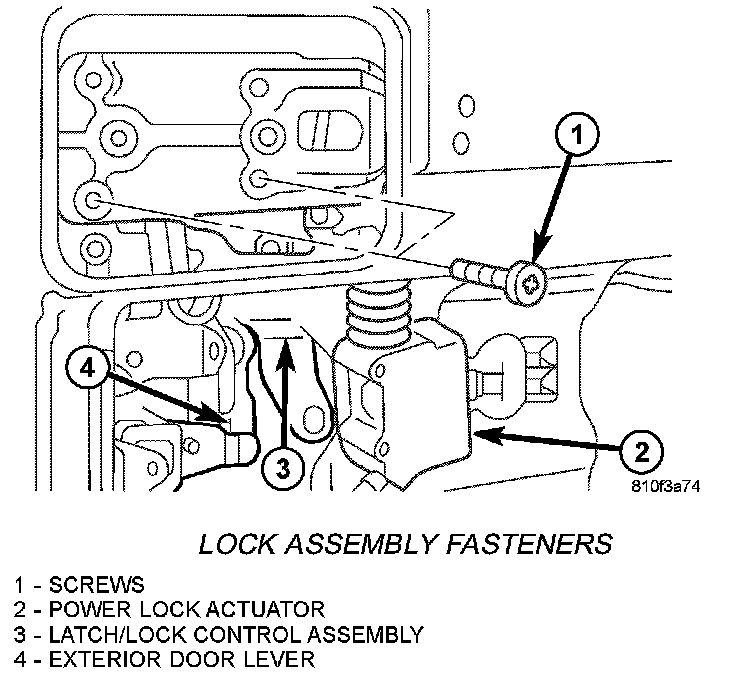 1

4

3

2

810f3a74

LOCK ASSEMBLY FASTENERS

1 - SCREWS
2 - POWER LOCK ACTUATOR
3 - LATCH/LOCK CONTROL ASSEMBLY
4 - EXTERIOR DOOR LEVER