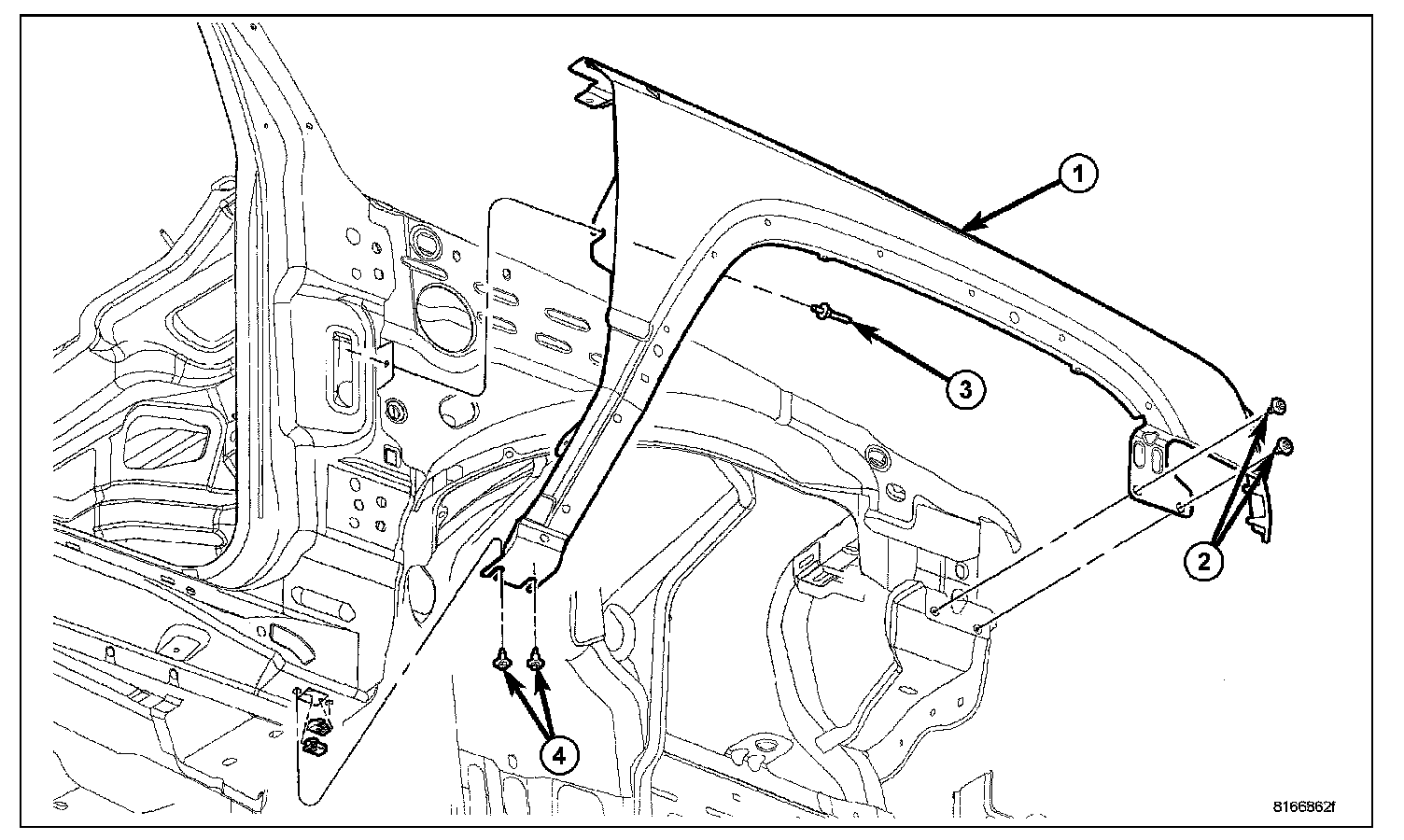 1
3
2
4
8166862f