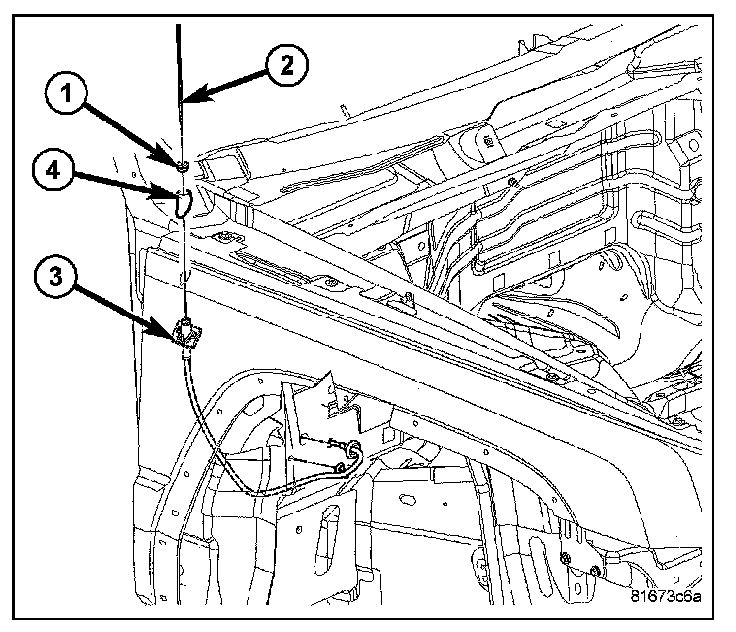 2
1
4
3
81673c6a