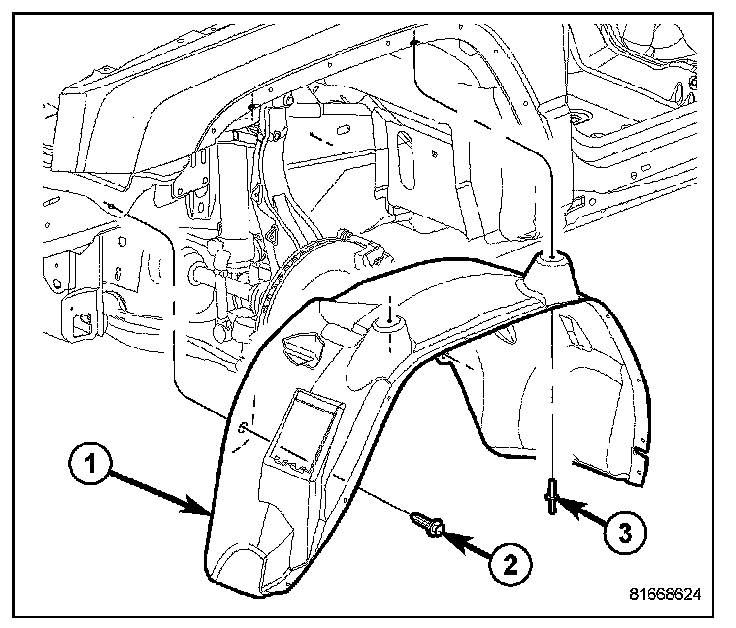 1
2
3
81668624