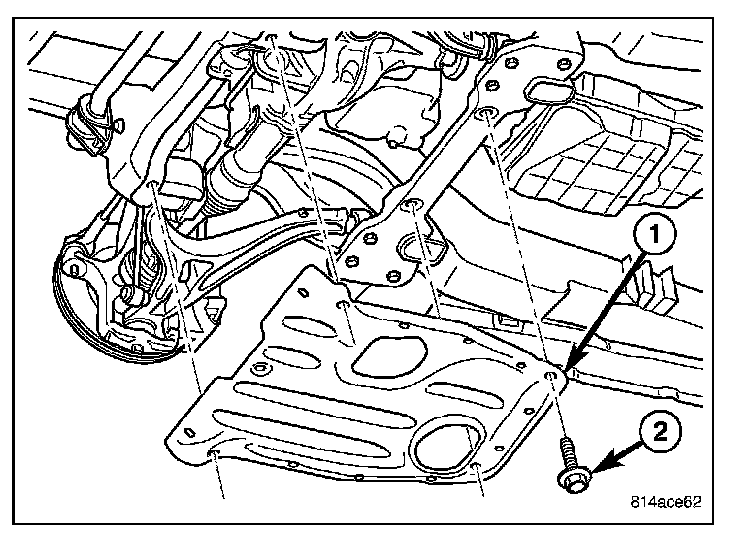 1
2
814ace62