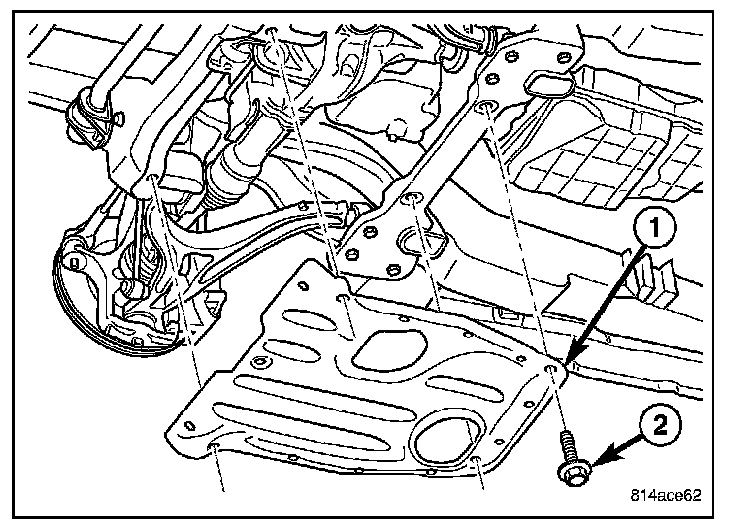 1
2
814ace62