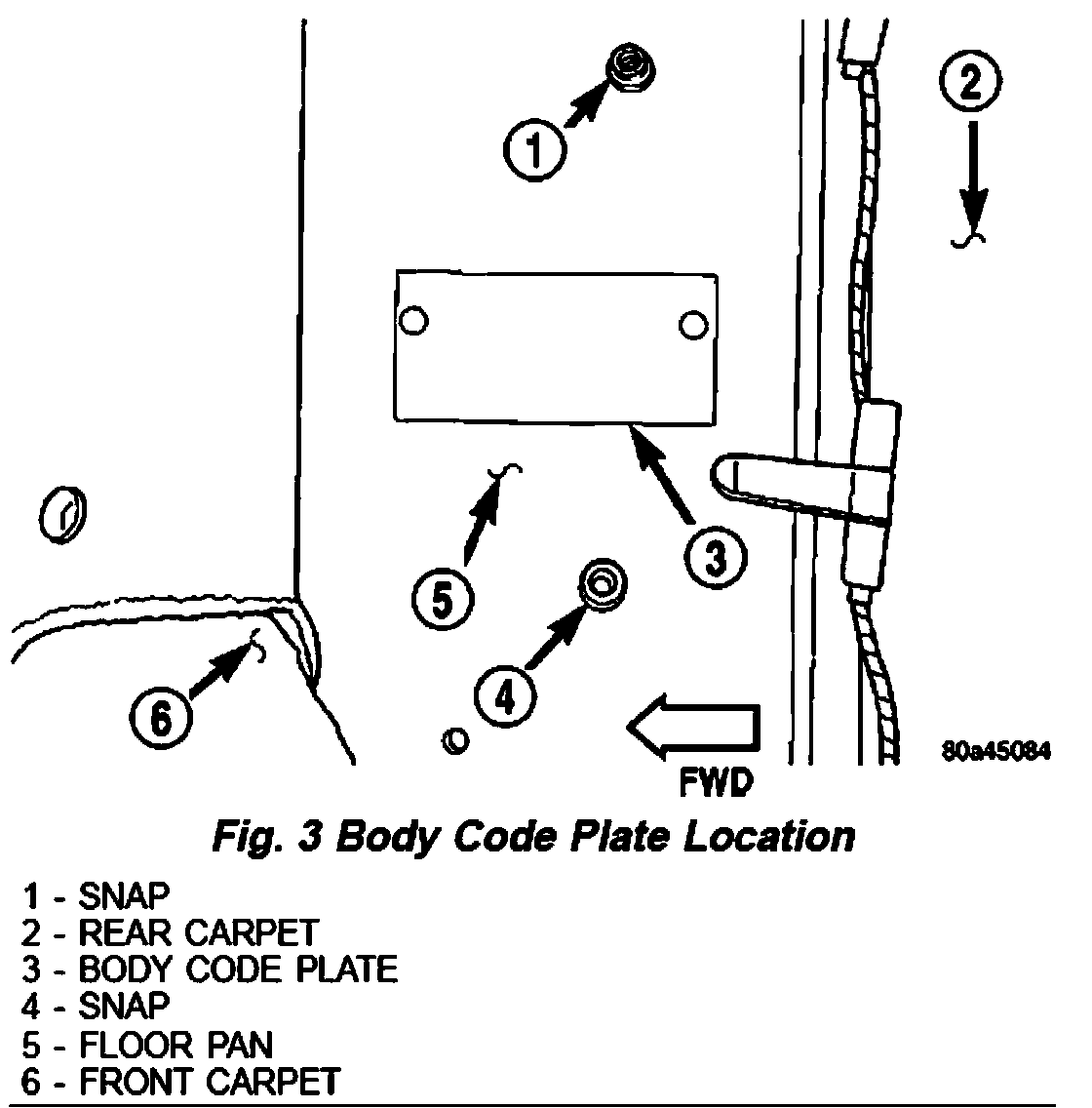 1
2
3
5
4
6
FWD
80a45084

Fig. 3 Body Code Plate Location

1 - SNAP
2 - REAR CARPET
3 - BODY CODE PLATE
4 - SNAP
5 - FLOOR PAN
6 - FRONT CARPET