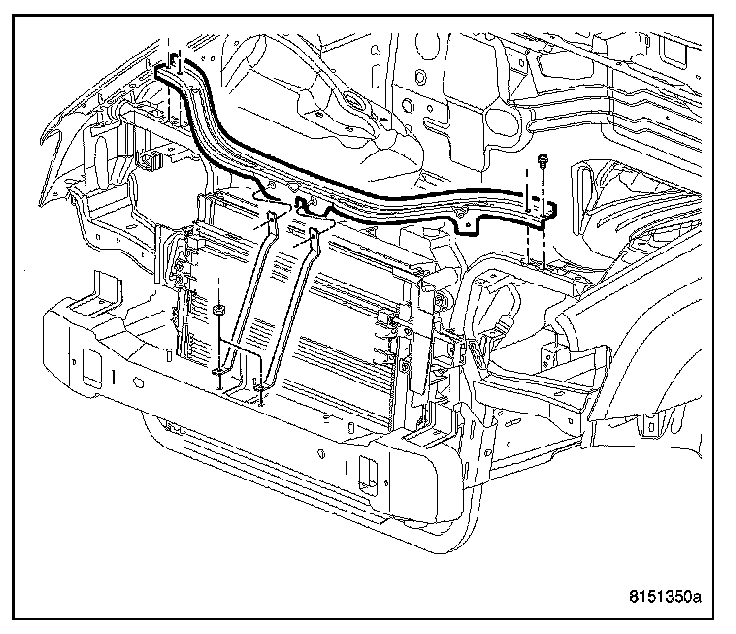 8151350a