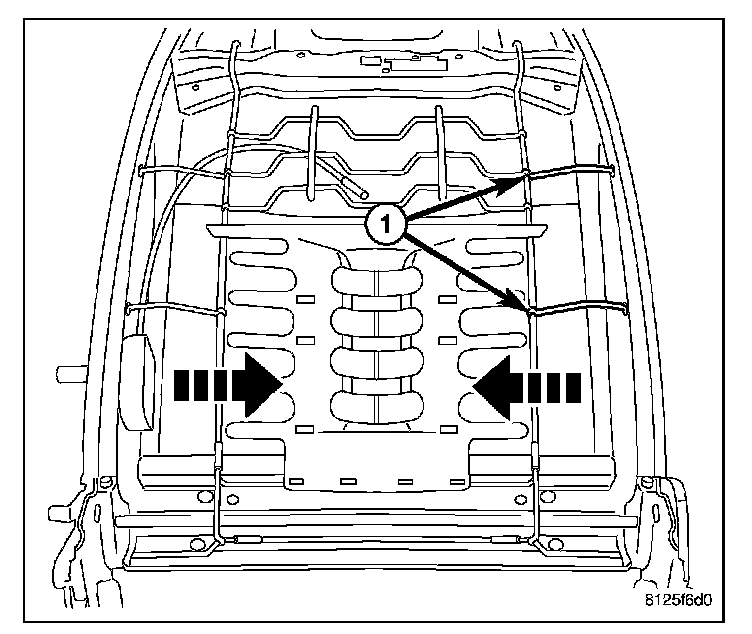 1

8125f6d0