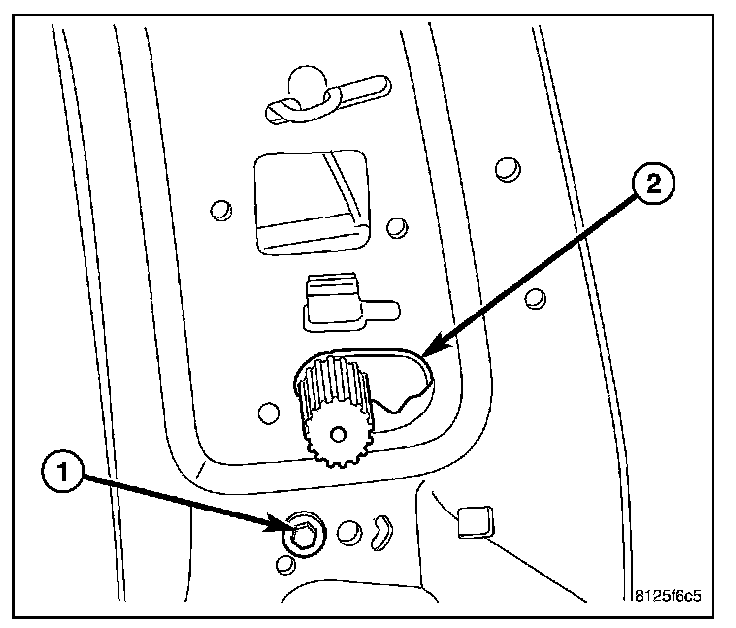 2
1
8125f6c5