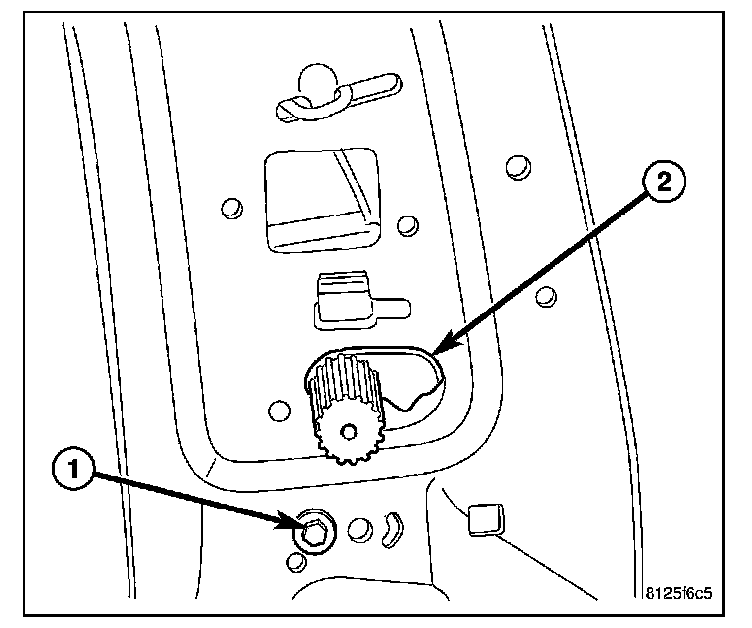 2

1

8125f6c5