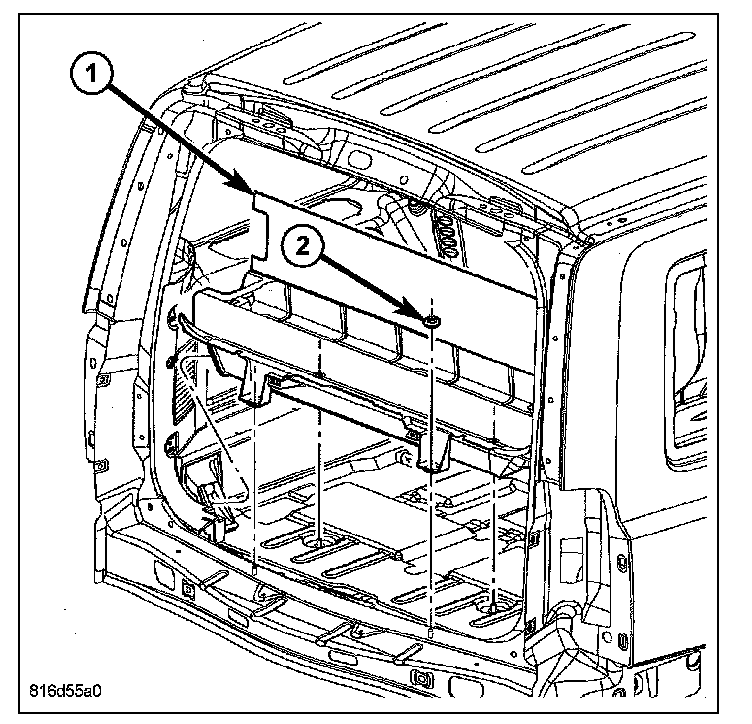 1

2

816d55a0