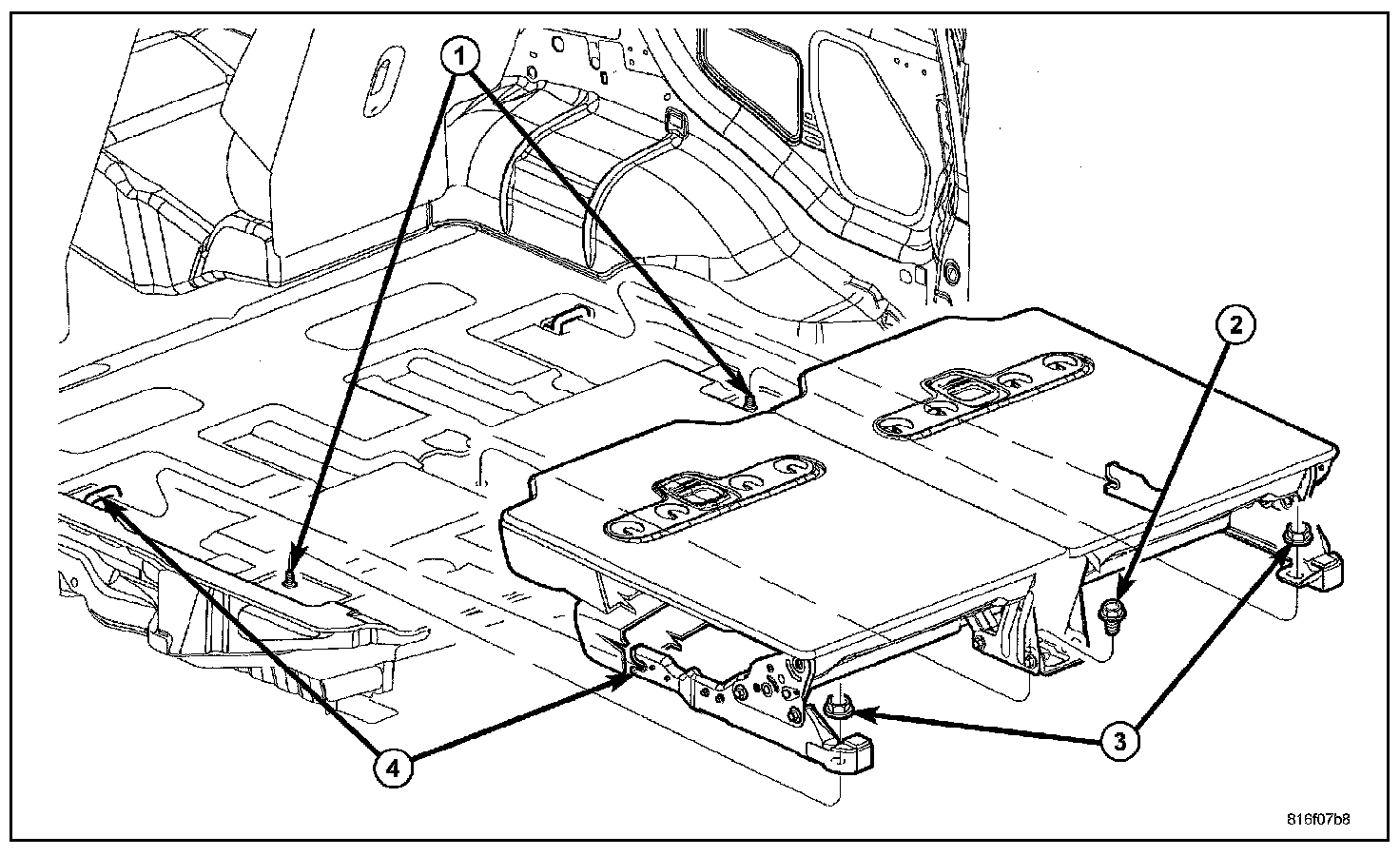 1
2
3
4
816f07b8