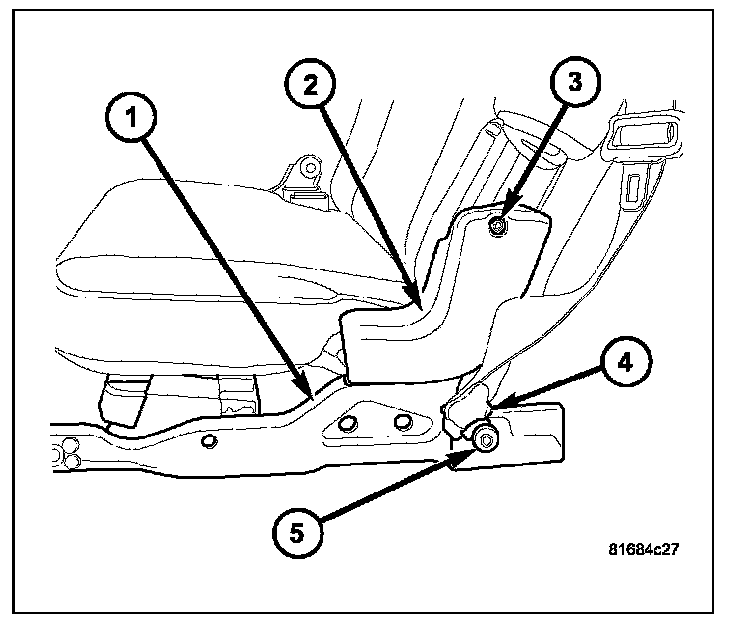 1
2
3
4
5
81684c27