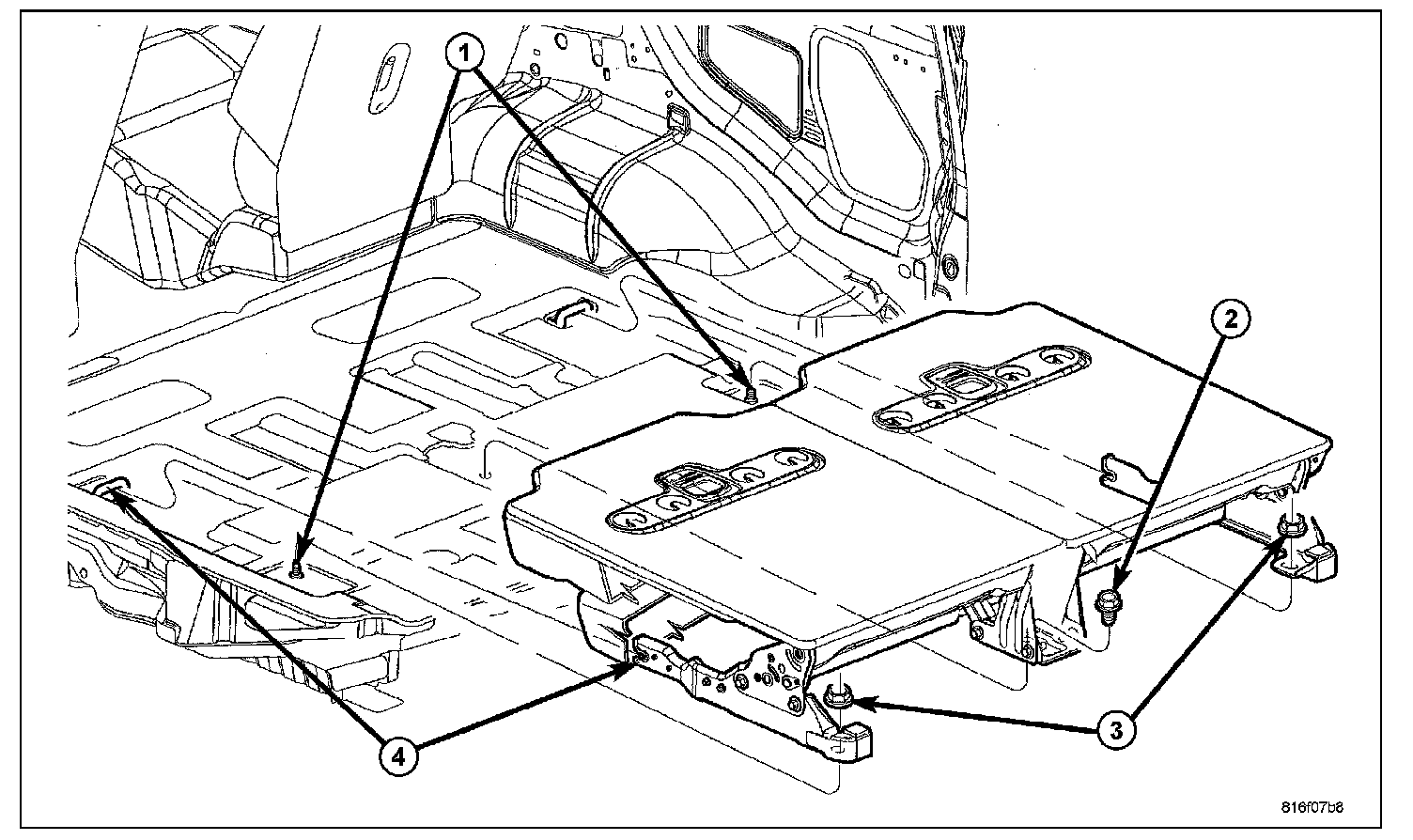 1
2
3
4
816f07b8