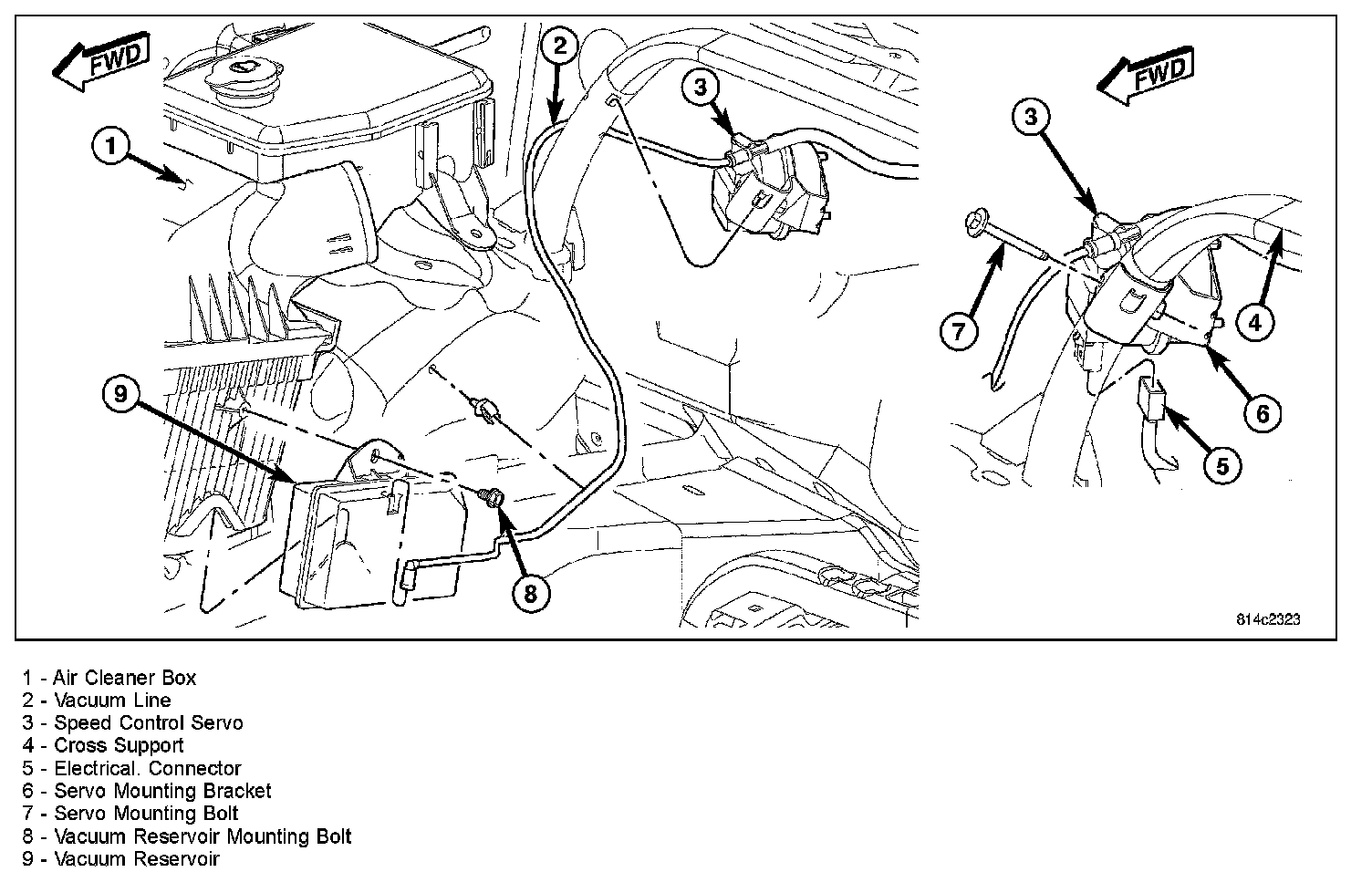 FWD

1

2

3

9

8

FWD

3

7

4

6

5

814c2323

1 - Air Cleaner Box
2 - Vacuum Line
3 - Speed Control Servo
4 - Cross Support
5 - Electrical. Connector
6 - Servo Mounting Bracket
7 - Servo Mounting Bolt
8 - Vacuum Reservoir Mounting Bolt
9 - Vacuum Reservoir