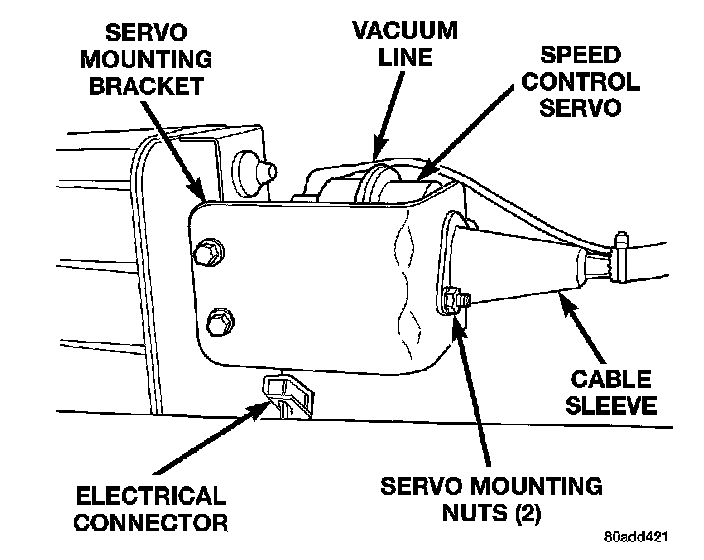 SERVO MOUNTING BRACKET

VACUUM LINE

SPEED CONTROL SERVO

CABLE SLEEVE

ELECTRICAL CONNECTOR

SERVO MOUNTING NUTS (2)

80add421