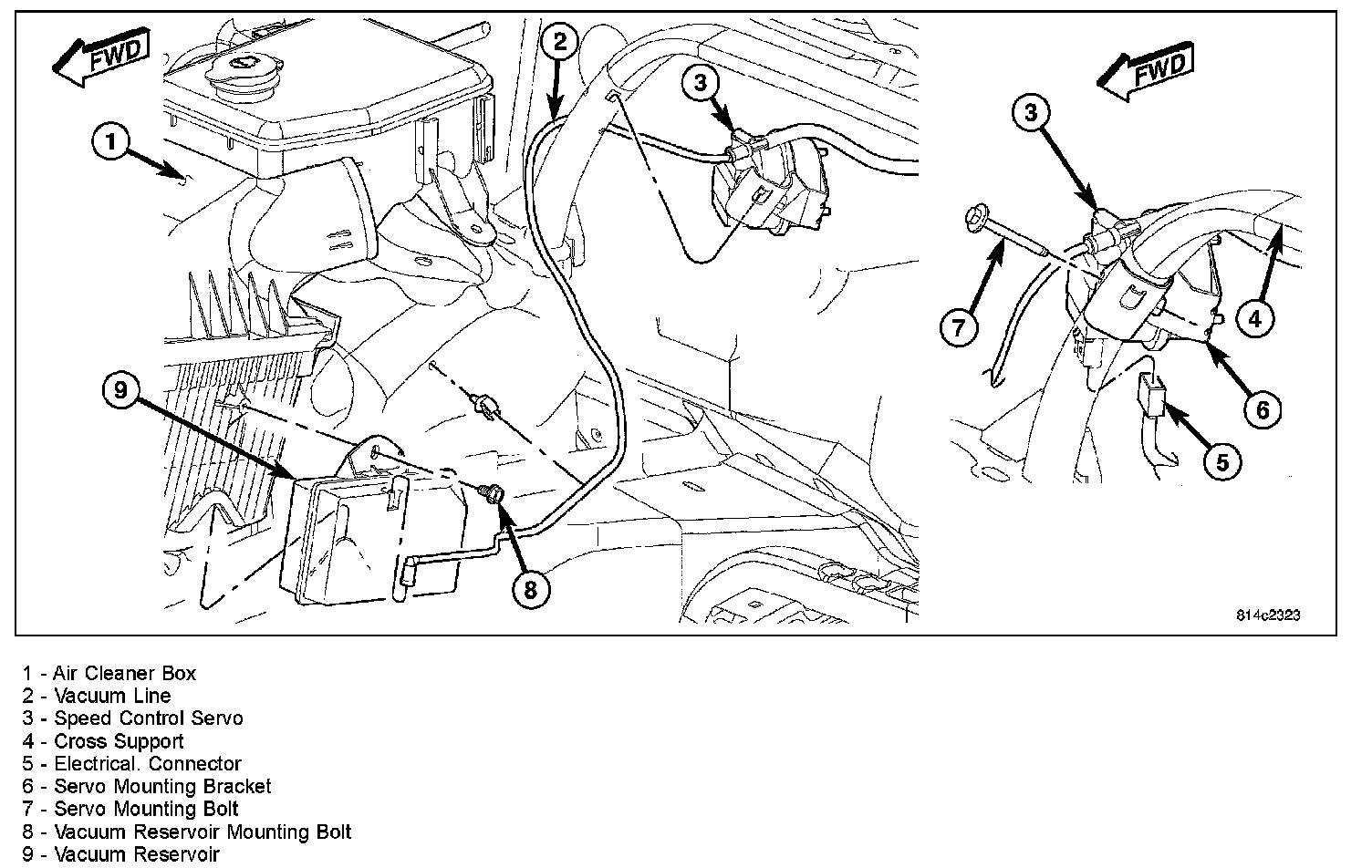 FWD

1

2

3

9

8

FWD

3

7

4

6

5

814c2323

1 - Air Cleaner Box
2 - Vacuum Line
3 - Speed Control Servo
4 - Cross Support
5 - Electrical. Connector
6 - Servo Mounting Bracket
7 - Servo Mounting Bolt
8 - Vacuum Reservoir Mounting Bolt
9 - Vacuum Reservoir