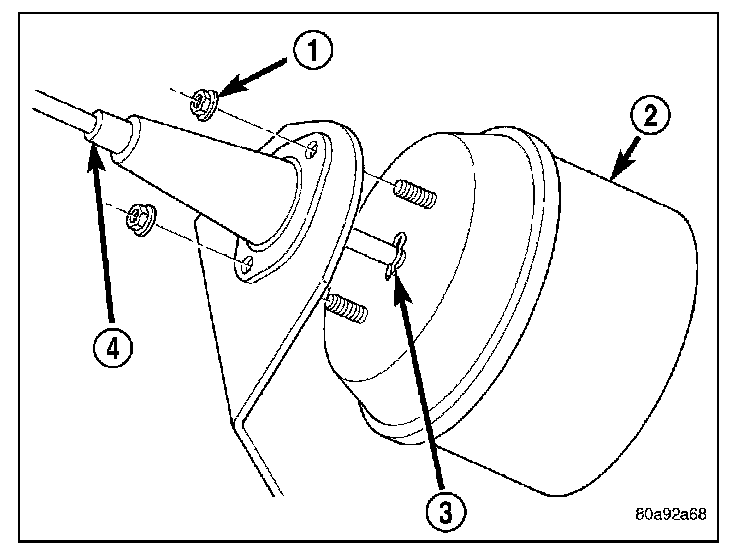 1
2
4
3
80a92a68