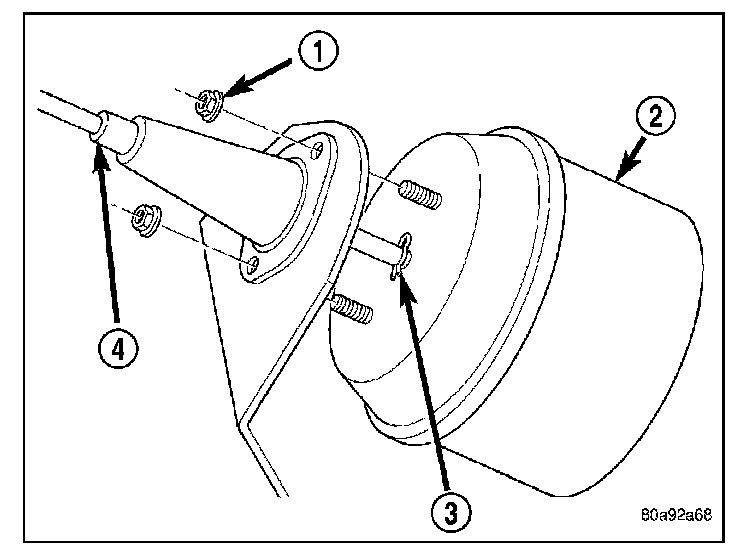 1
2
4
3
80a92a68