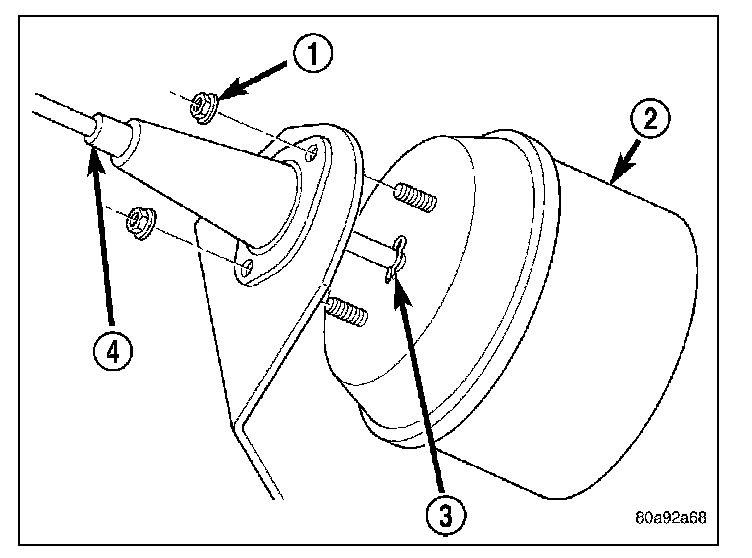 1
2
4
3
80a92a68