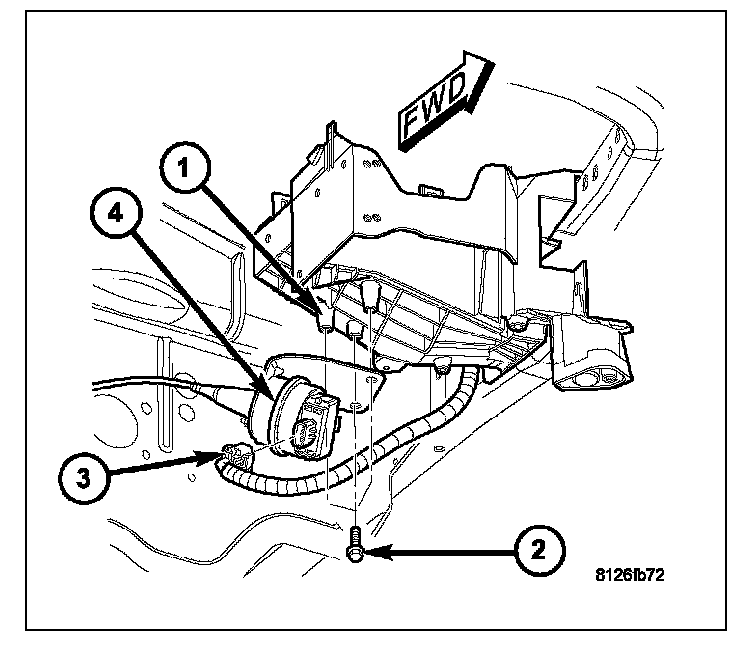 FWD
1
4
3
2
8126fb72