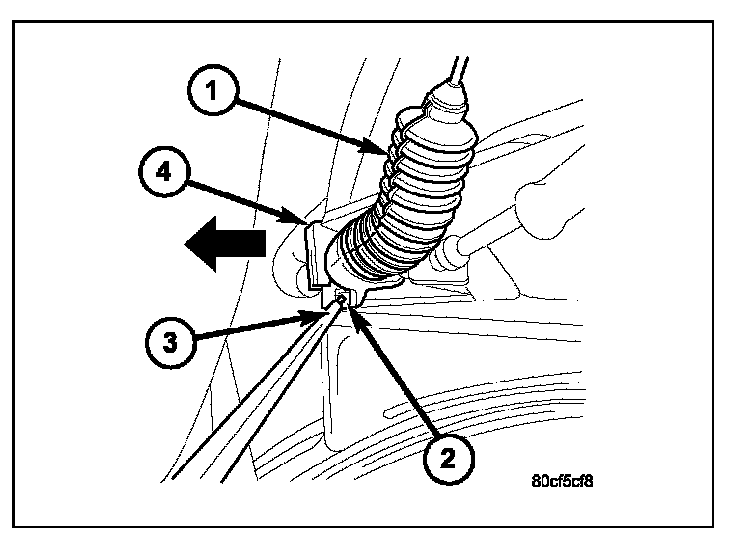 1
4
3
2
80cf5cf8