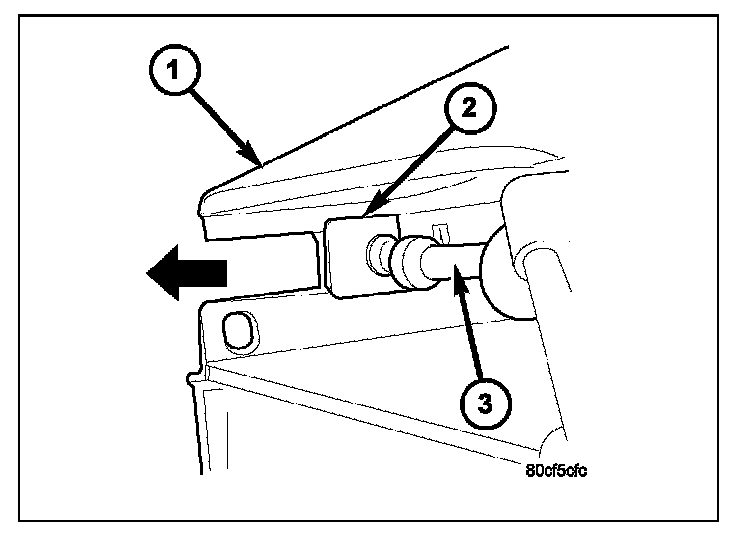 1
2
3
80cf5cfc