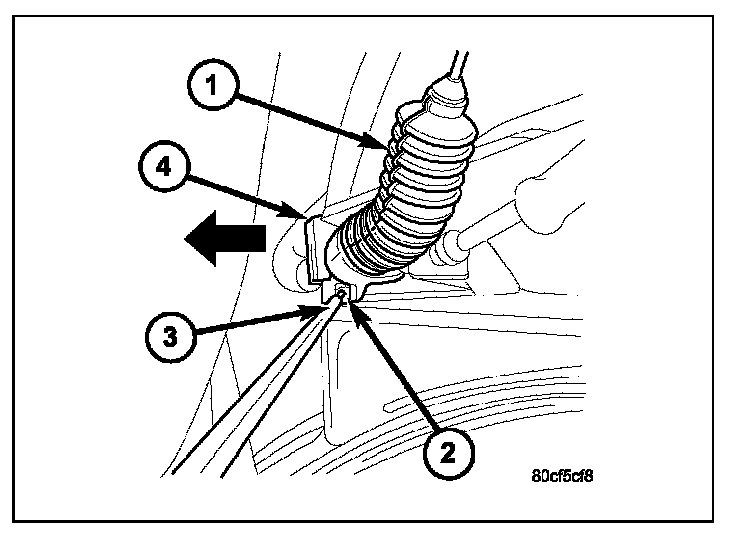 1
4
3
2
80cf5cf8