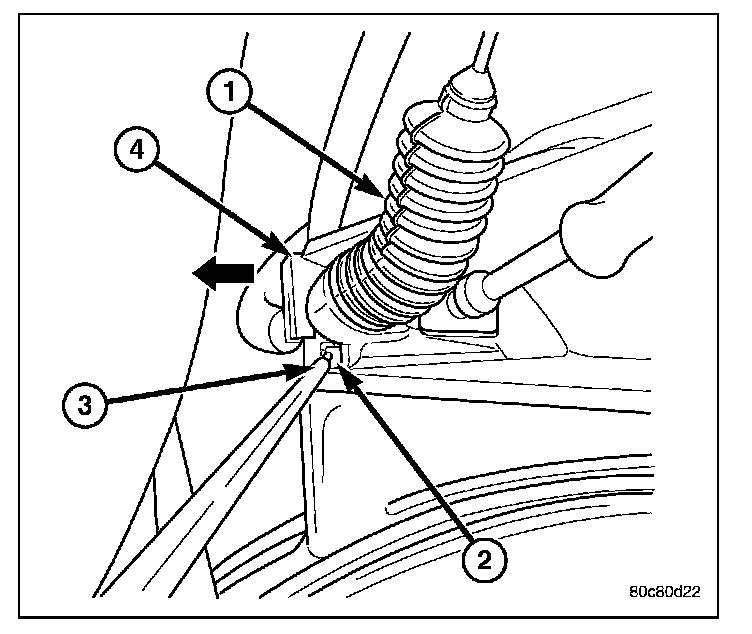 1
4
3
2
80c80d22