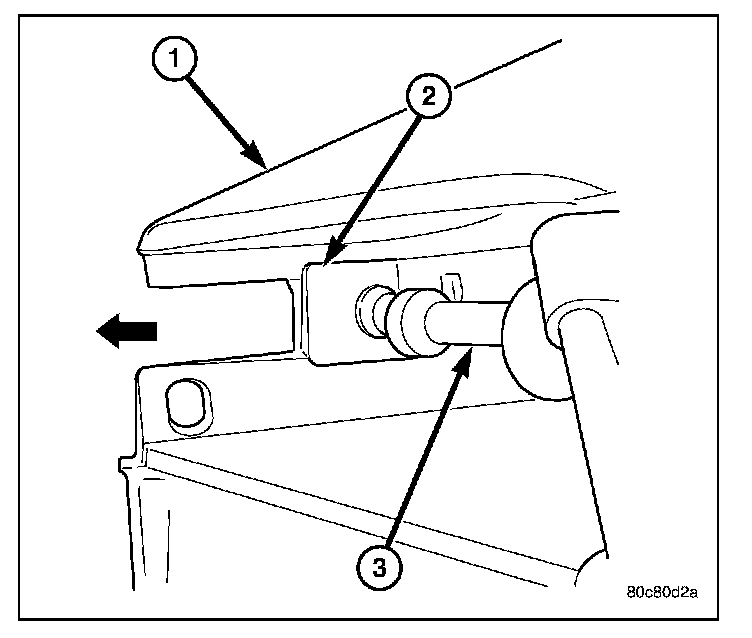 1
2
3
80c80d2a