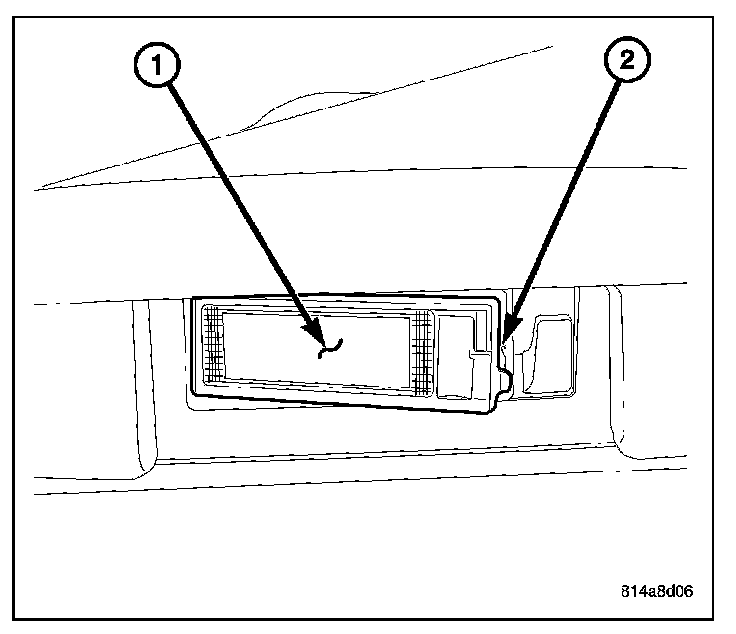 1
2
814a8d06