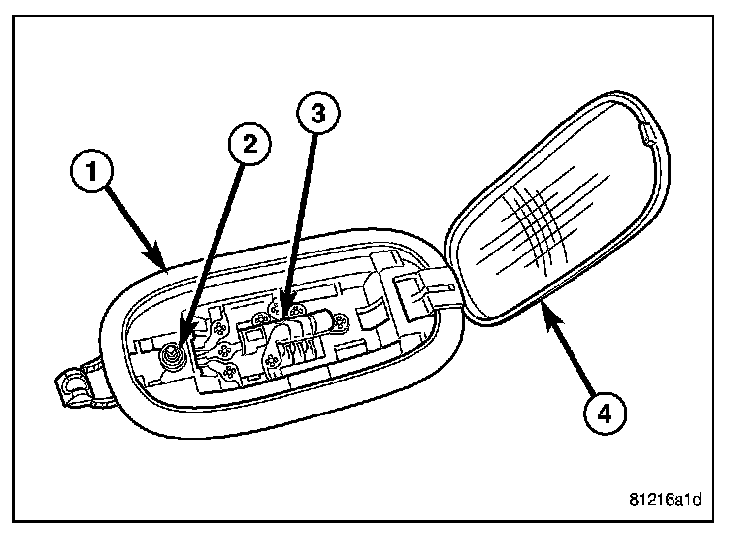 1
2
3
4
81216a1d