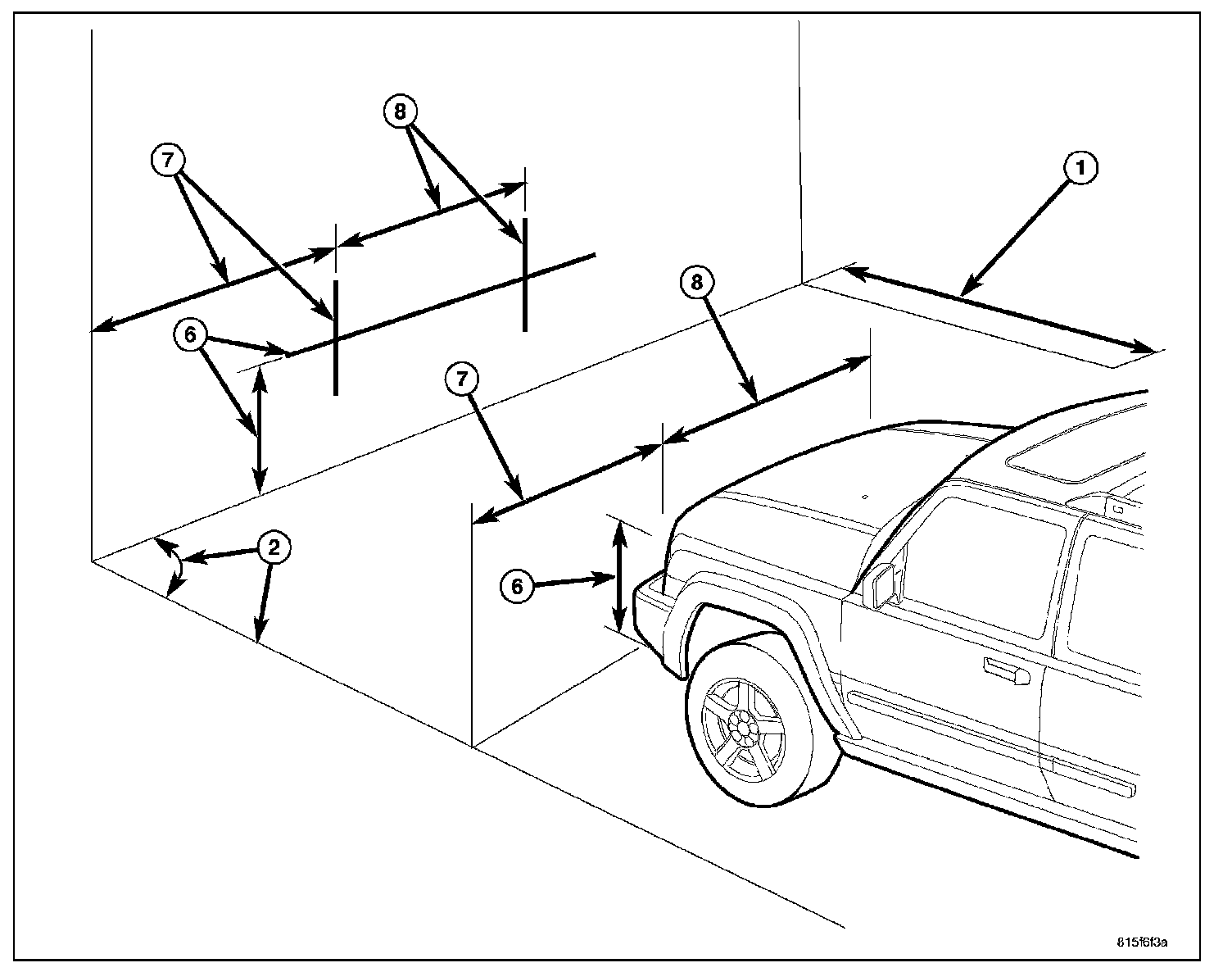 8

7

1

8

6

7

2

6

815f6f3a