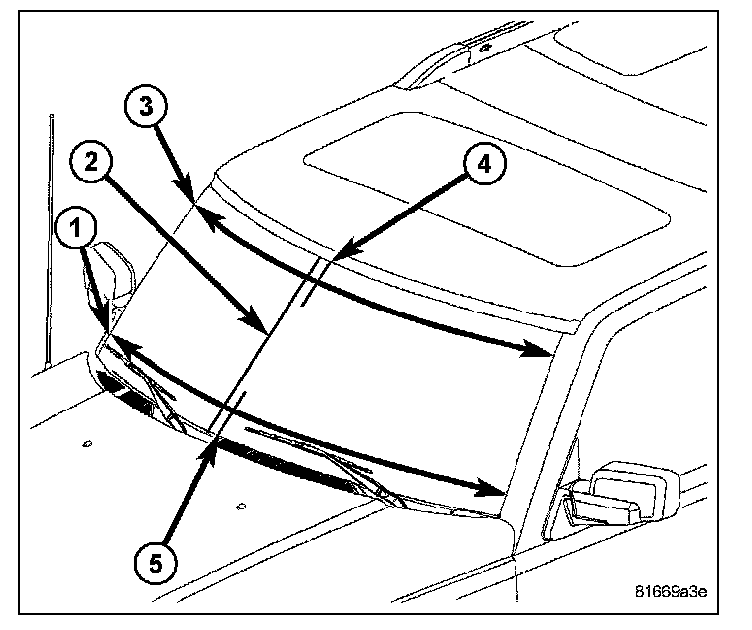 3
2
4
1
5
81669a3e