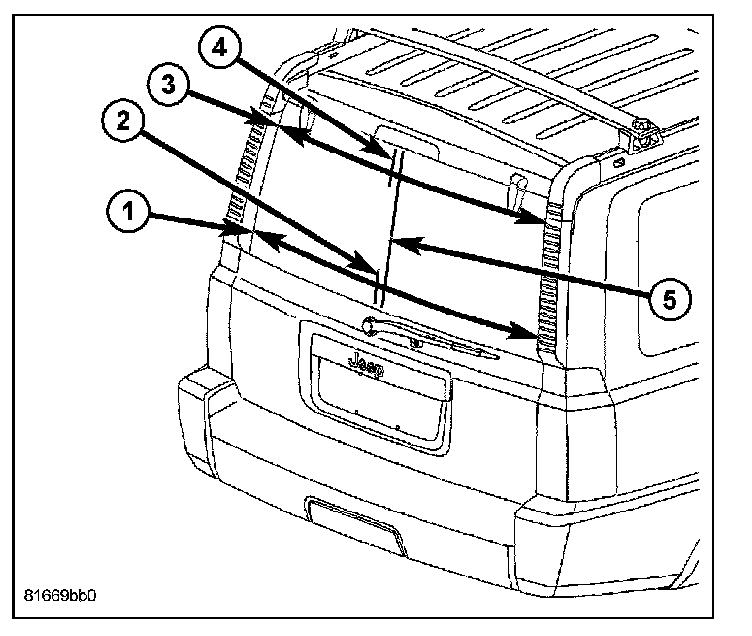 4
3
2
1
5
Jeep
81669bb0